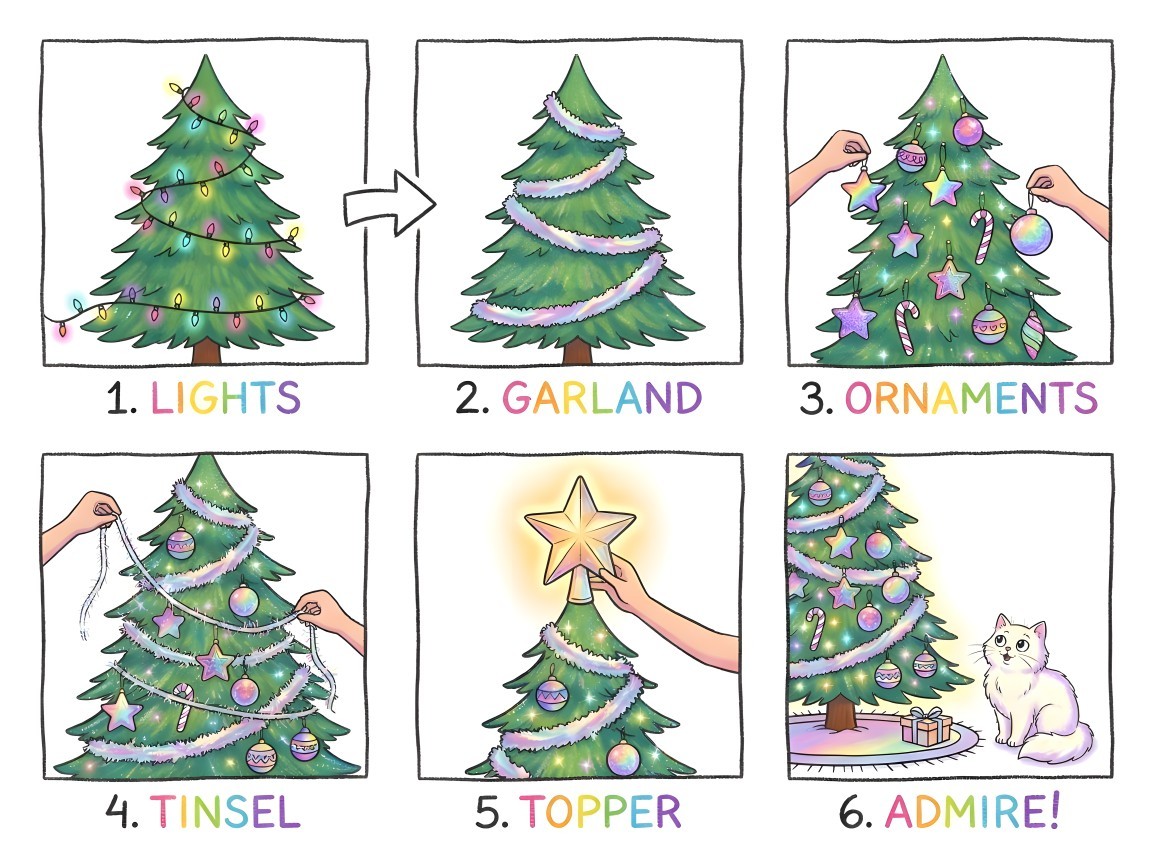 1. LIGHTS

2. GARLAND

3. ORNAMENTS

4. TINSEL

5. TOPPER

6. ADMIRE!